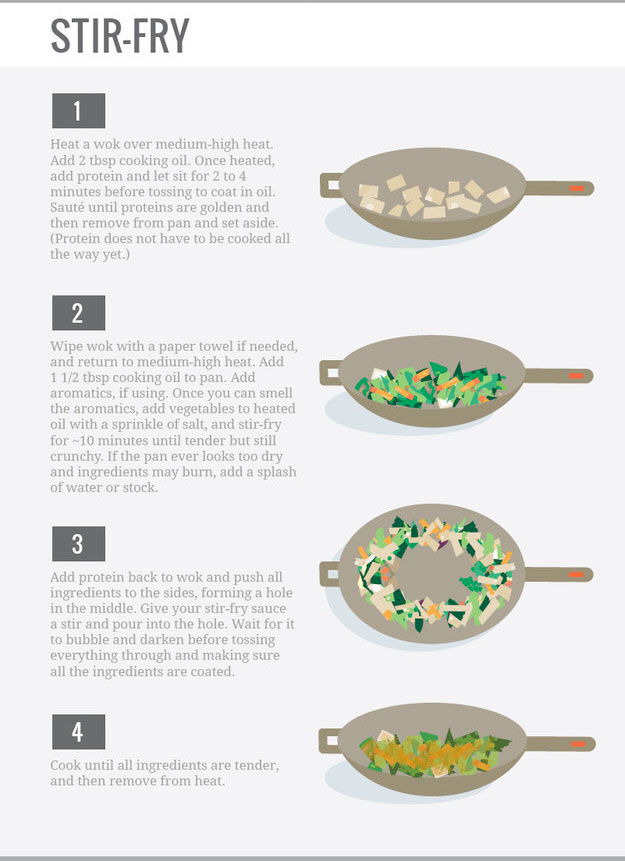 STIR-FRY

1

Heat a wok over medium-high heat. Add 2 tbsp cooking oil. Once heated, add protein and let sit for 2 to 4 minutes before tossing to coat in oil. Sauté until proteins are golden and then remove from pan and set aside. (Protein does not have to be cooked all the way yet.)

2

Wipe wok with a paper towel if needed, and return to medium-high heat. Add 1 1/2 tbsp cooking oil to pan. Add aromatics, if using. Once you can smell the aromatics, add vegetables to heated oil with a sprinkle of salt, and stir-fry for ~10 minutes until tender but still crunchy. If the pan ever looks too dry and ingredients may burn, add a splash of water or stock.

3

Add protein back to wok and push all ingredients to the sides, forming a hole in the middle. Give your stir-fry sauce a stir and pour into the hole. Wait for it to bubble and darken before tossing everything through and making sure all the ingredients are coated.

4

Cook until all ingredients are tender, and then remove from heat.