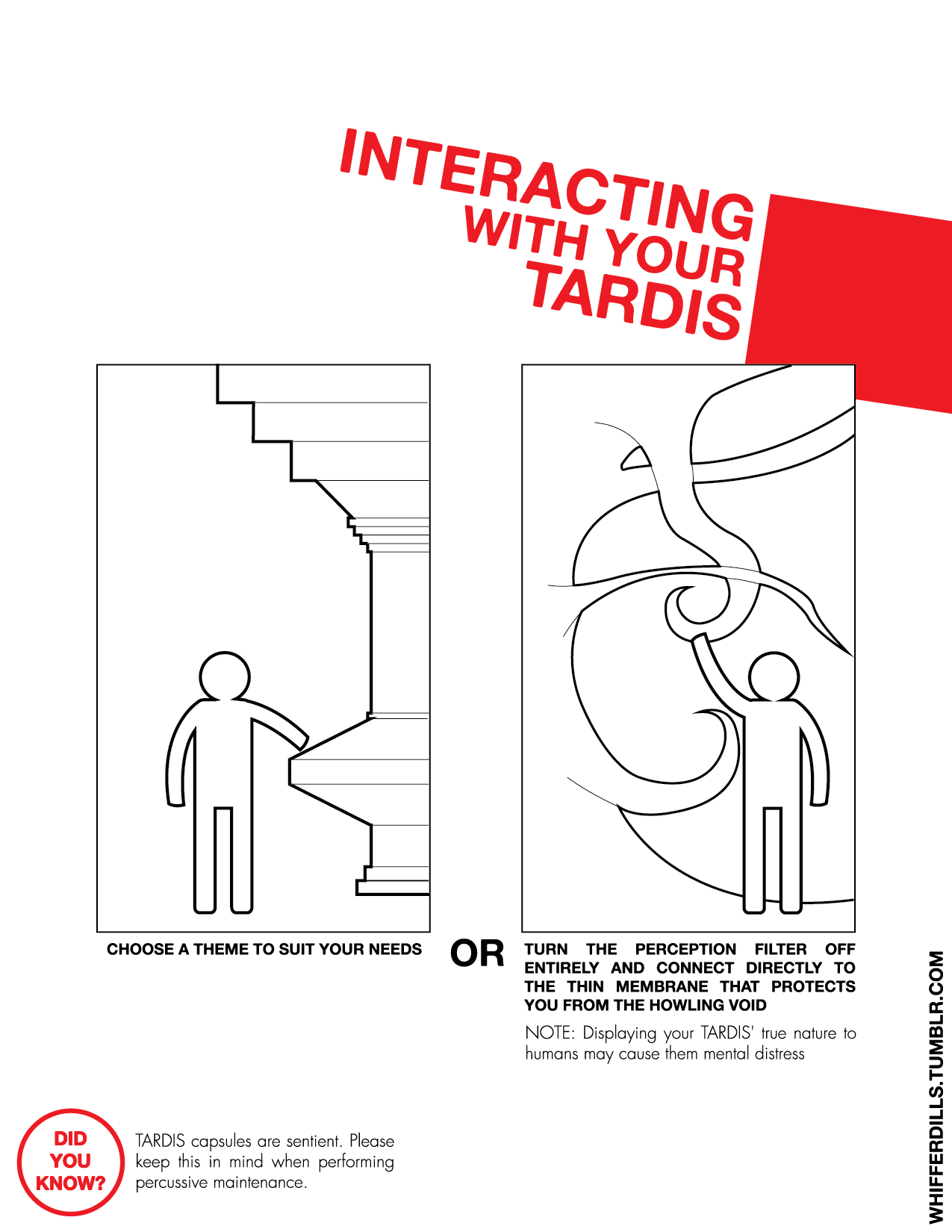 INTERACTING WITH YOUR TARDIS

CHOOSE A THEME TO SUIT YOUR NEEDS

OR

TURN THE PERCEPTION FILTER OFF ENTIRELY AND CONNECT DIRECTLY TO THE THIN MEMBRANE THAT PROTECTS YOU FROM THE HOWLING VOID

NOTE: Displaying your TARDIS' true nature to humans may cause them mental distress

DID YOU KNOW?

TARDIS capsules are sentient. Please keep this in mind when performing percussive maintenance.

WHIFFERDILLS.TUMBLR.COM